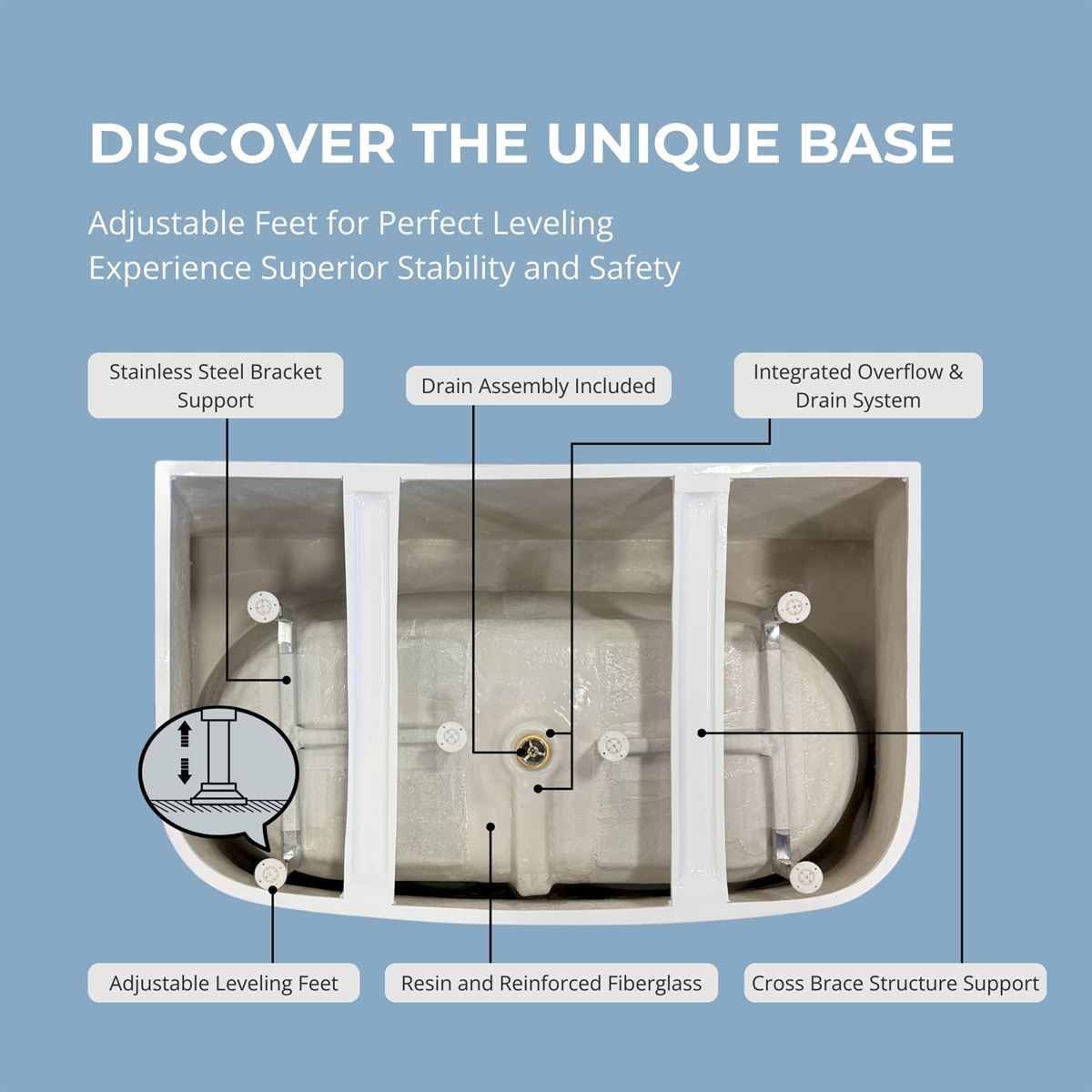 DISCOVER THE UNIQUE BASE

Adjustable Feet for Perfect Leveling
Experience Superior Stability and Safety

Stainless Steel Bracket Support

Drain Assembly Included

Integrated Overflow & Drain System

Adjustable Leveling Feet

Resin and Reinforced Fiberglass

Cross Brace Structure Support