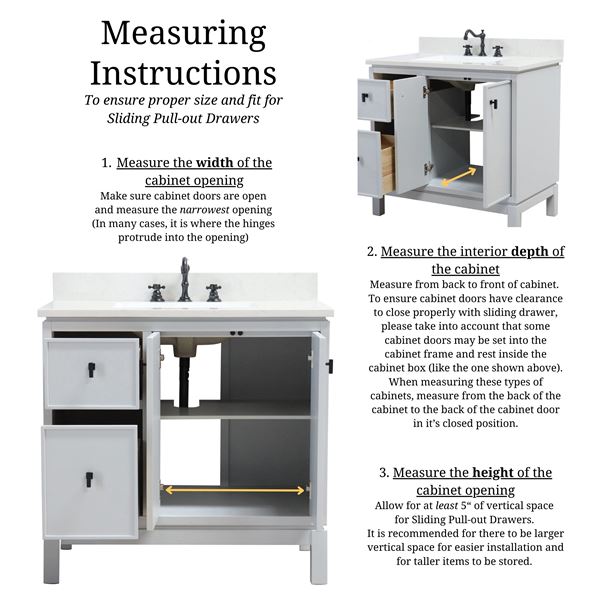 Measuring Instructions

To ensure proper size and fit for Sliding Pull-out Drawers

1. Measure the width of the cabinet opening

Make sure cabinet doors are open and measure the narrowest opening (In many cases, it is where the hinges protrude into the opening)

2. Measure the interior depth of the cabinet

Measure from back to front of cabinet. To ensure cabinet doors have clearance to close properly with sliding drawer, please take into account that some cabinet doors may be set into the cabinet frame and rest inside the cabinet box (like the one shown above). When measuring these types of cabinets, measure from the back of the cabinet to the back of the cabinet door in it's closed position.

3. Measure the height of the cabinet opening

Allow for at least 5" of vertical space for Sliding Pull-out Drawers. It is recommended for there to be larger vertical space for easier installation and for taller items to be stored.