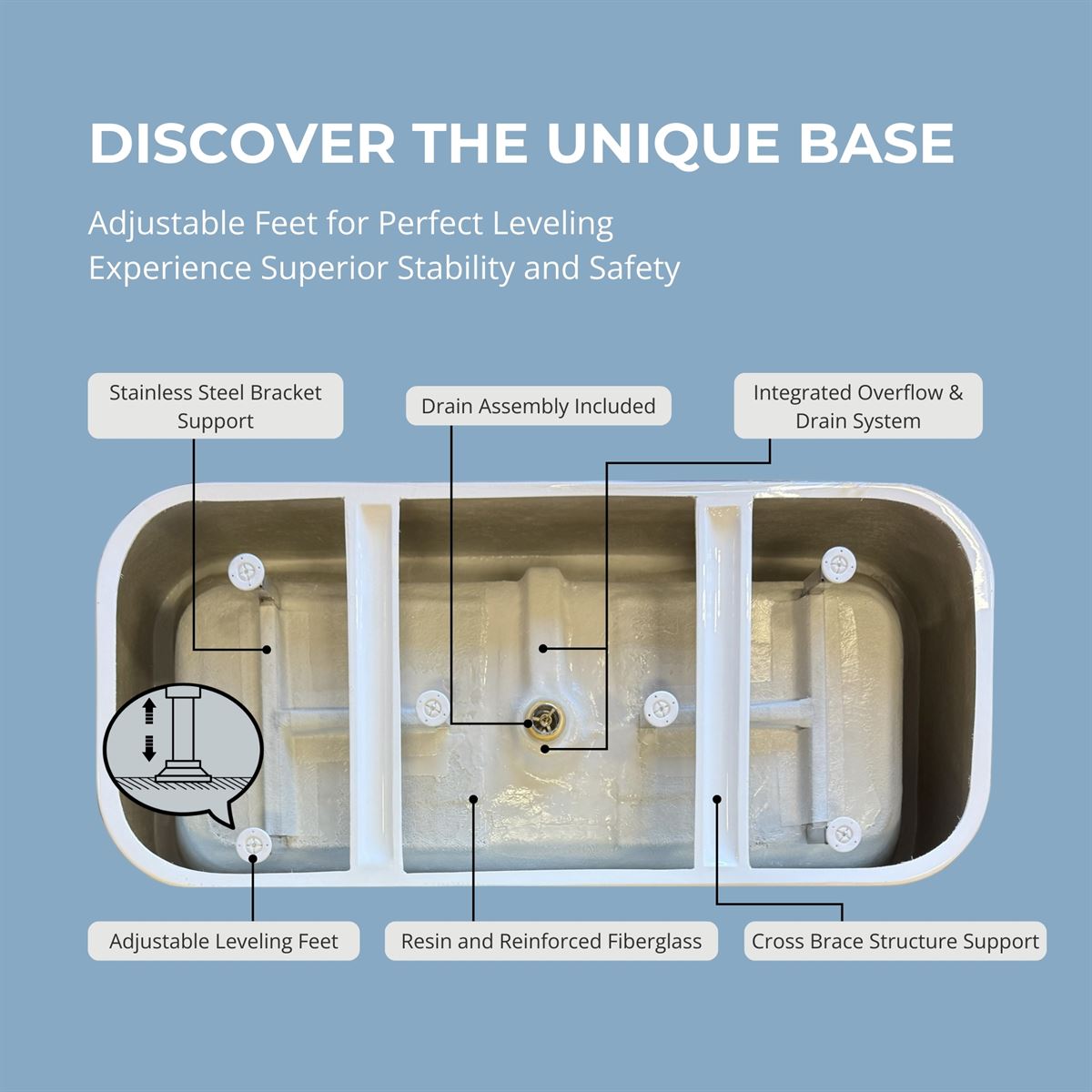 DISCOVER THE UNIQUE BASE

Adjustable Feet for Perfect Leveling
Experience Superior Stability and Safety

Stainless Steel Bracket Support

Drain Assembly Included

Integrated Overflow & Drain System

Adjustable Leveling Feet

Resin and Reinforced Fiberglass

Cross Brace Structure Support