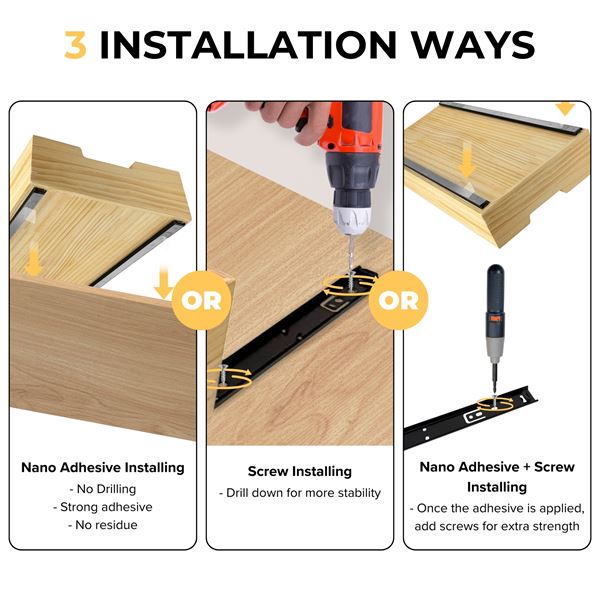 3 INSTALLATION WAYS

OR

OR

Nano Adhesive Installing
- No Drilling
- Strong adhesive
- No residue

Screw Installing
- Drill down for more stability

Nano Adhesive + Screw Installing
- Once the adhesive is applied, add screws for extra strength